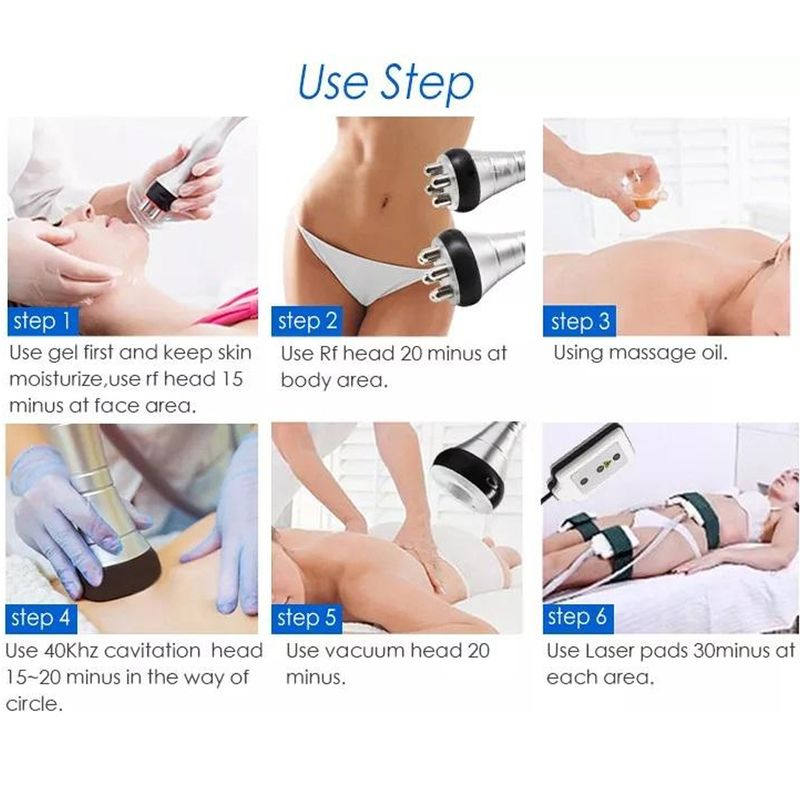 Use Step

step 1
Use gel first and keep skin moisturize,use rf head 15 minus at face area.

step 2
Use Rf head 20 minus at body area.

step 3
Using massage oil.

step 4
Use 40Khz cavitation head 15~20 minus in the way of circle.

step 5
Use vacuum head 20 minus.

step 6
Use Laser pads 30minus at each area.